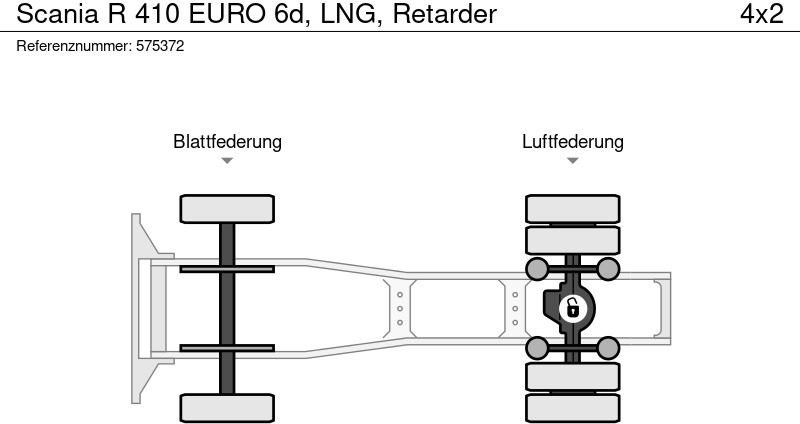 Scania R 410 EURO 6d, LNG, Retarder 4x2
Referenznummer: 575372

Blattfederung

Luftfederung