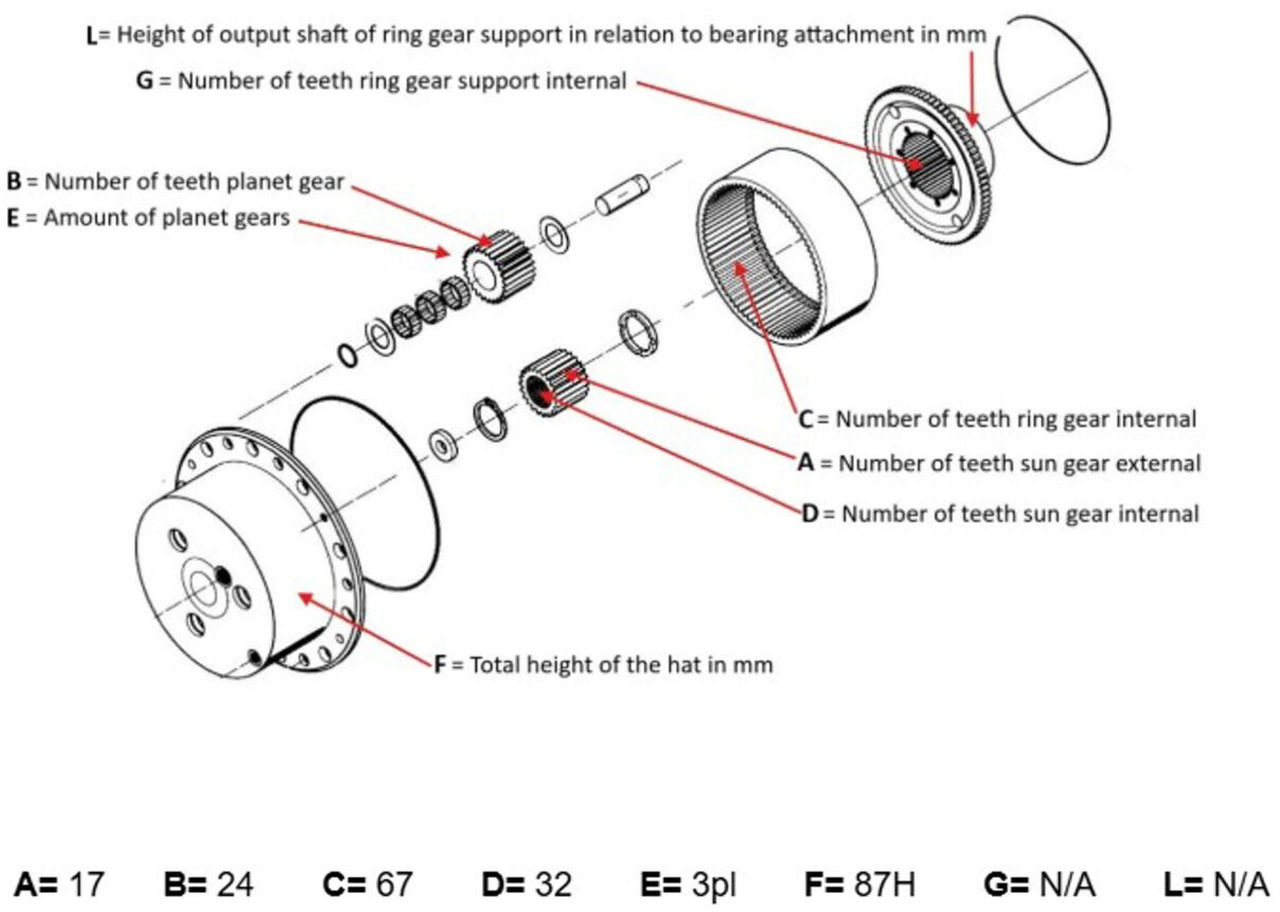 L= Height of output shaft of ring gear support in relation to bearing attachment in mm

G = Number of teeth ring gear support internal

B = Number of teeth planet gear

E = Amount of planet gears

C = Number of teeth ring gear internal

A = Number of teeth sun gear external

D = Number of teeth sun gear internal

F = Total height of the hat in mm

A= 17 B= 24 C= 67 D= 32 E= 3pl F= 87H G= N/A L= N/A