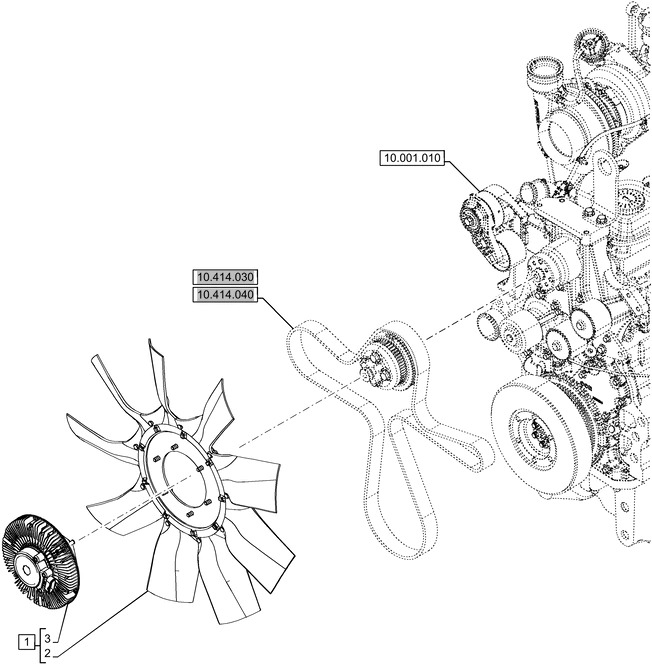 10.001.010

10.414.030
10.414.040

1
3
2