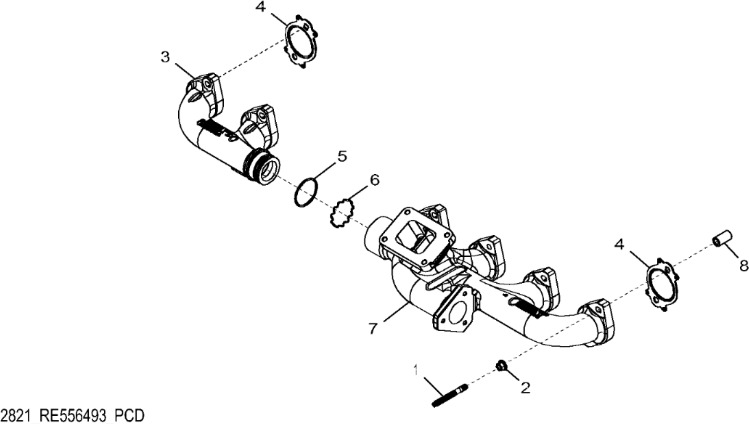 4
3
5
6
4
8
7
1
2
2821 RE556493 PCD